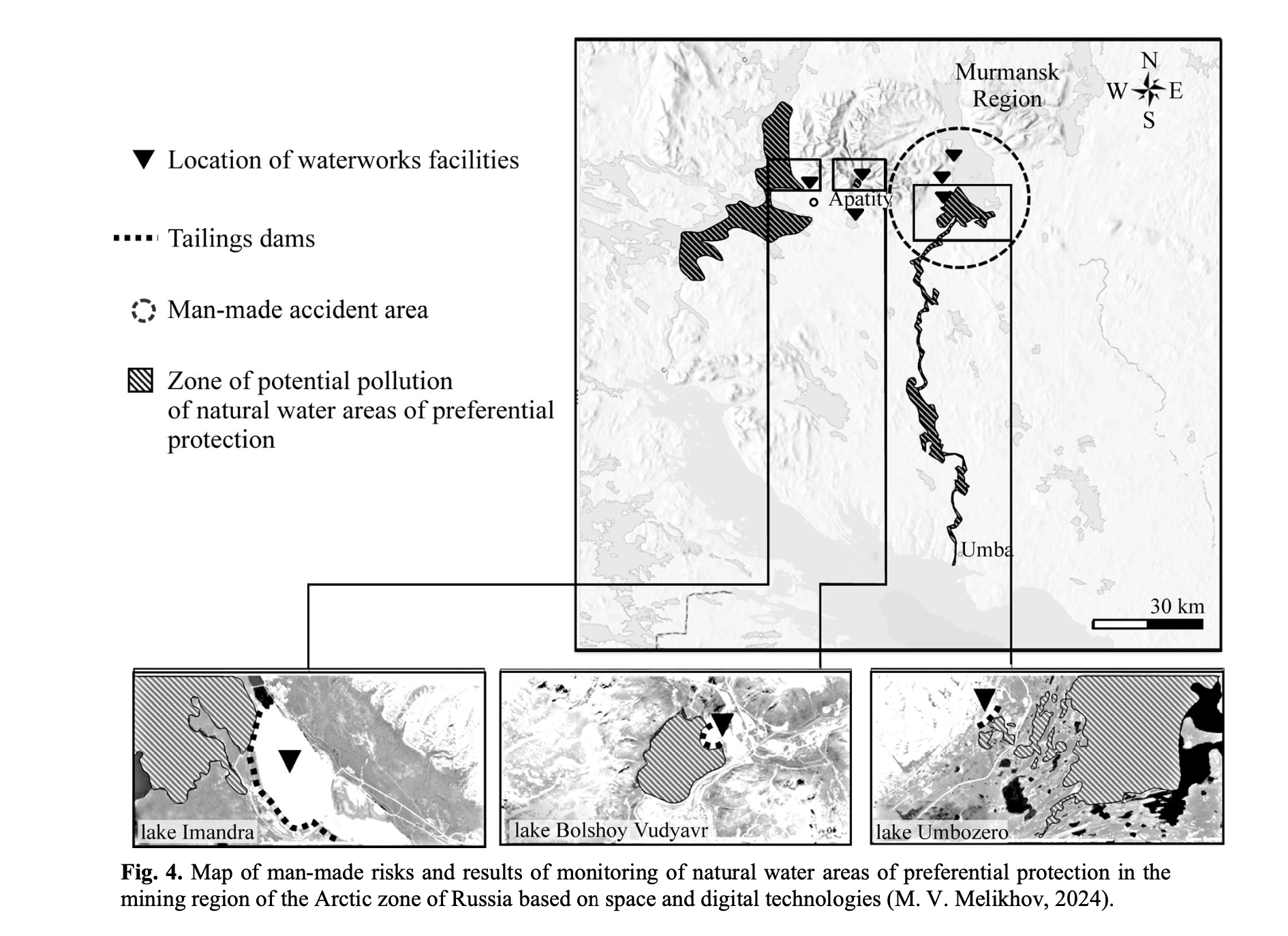 Location of waterworks facilities

Tailings dams

Man-made accident area

Zone of potential pollution of natural water areas of preferential protection

Murmansk Region

N
W E
S

Apatity

Umba

30 km

lake Imandra

lake Bolshoy Vudyavr

lake Umbozero

**Fig. 4.** Map of man-made risks and results of monitoring of natural water areas of preferential protection in the mining region of the Arctic zone of Russia based on space and digital technologies (M. V. Melikhov, 2024).